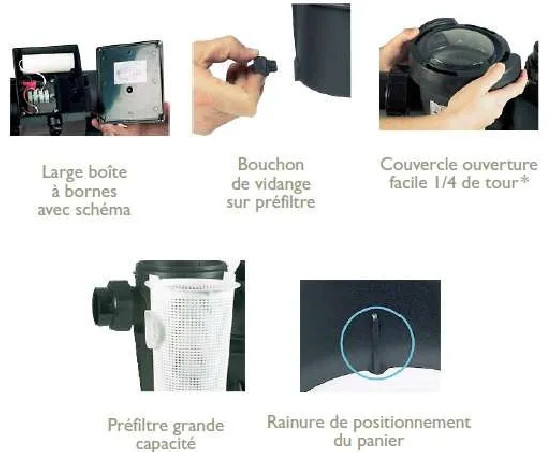 Large boîte à bornes avec schéma

Bouchon de vidange sur préfiltre

Couvercle ouverture facile 1/4 de tour*

Préfiltre grande capacité

Rainure de positionnement du panier