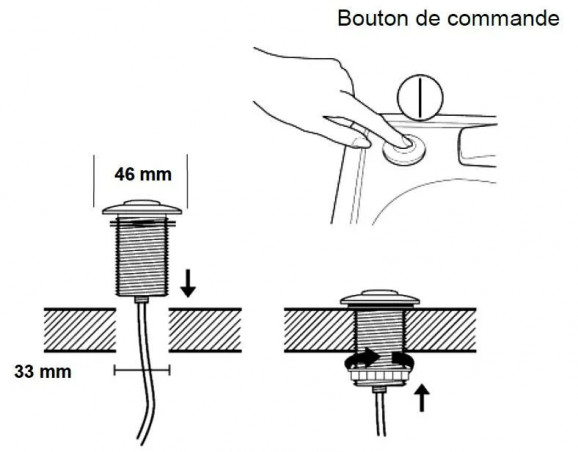 Bouton de commande

46 mm

33 mm