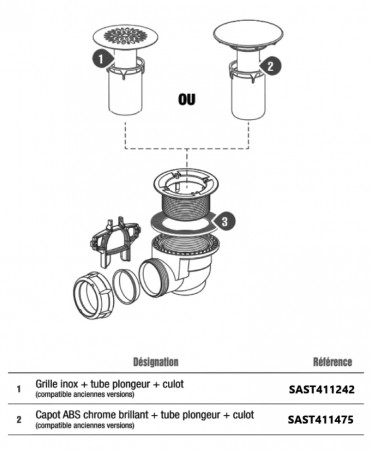 1

2

OU

3

|  | Désignation | Référence |
|---|---|---|
| 1 | Grille inox + tube plongeur + culot (compatible anciennes versions) | SAST411242 |
| 2 | Capot ABS chrome brillant + tube plongeur + culot (compatible anciennes versions) | SAST411475 |