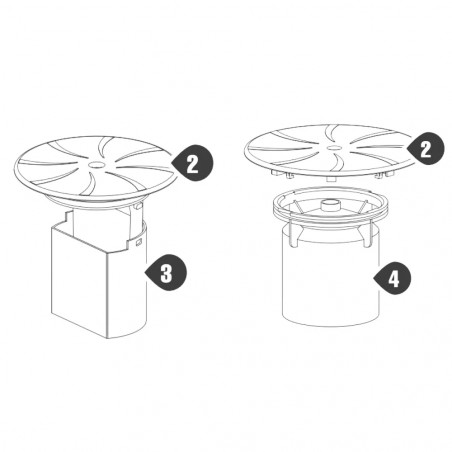 2

3

2

4