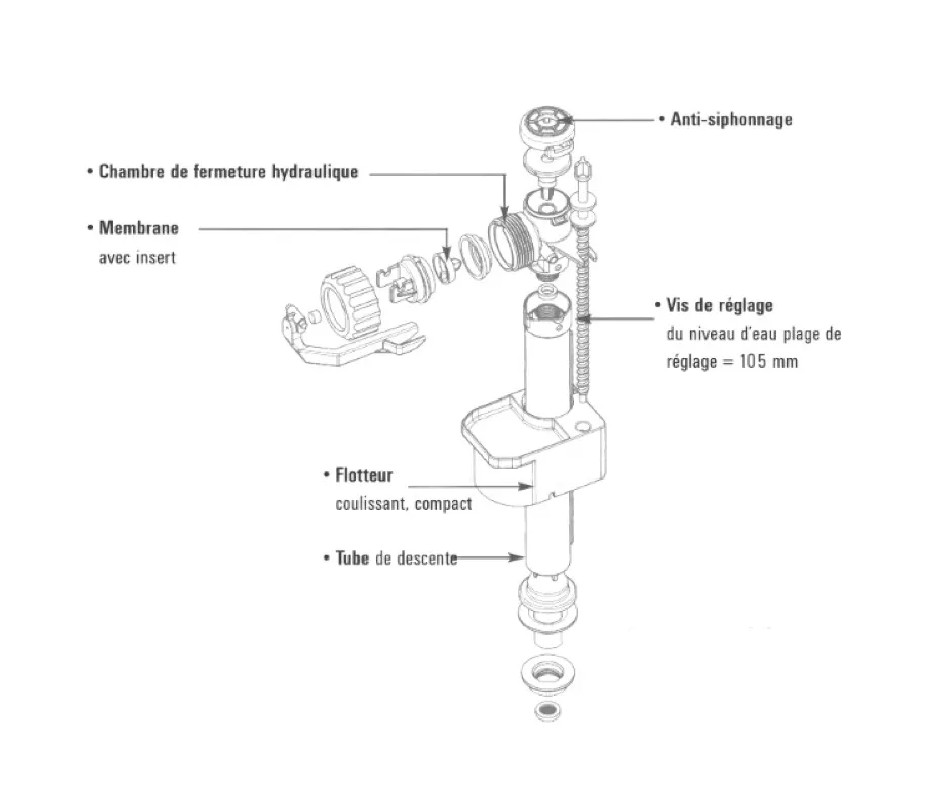 • Anti-siphonnage

• Chambre de fermeture hydraulique

• Membrane
avec insert

• Vis de réglage
du niveau d'eau plage de réglage = 105 mm

• Flotteur
coulissant, compact

• Tube de descente