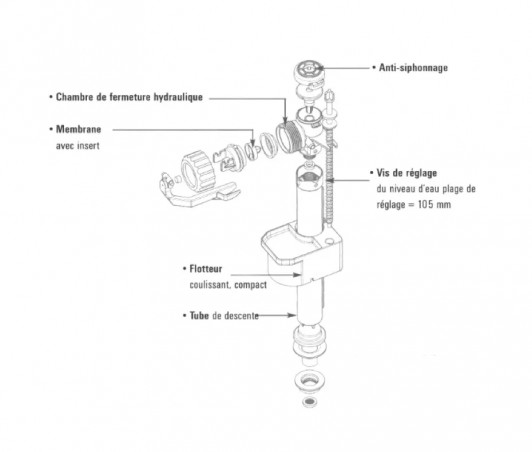 • Anti-siphonnage

• Chambre de fermeture hydraulique

• Membrane
avec insert

• Vis de réglage
du niveau d'eau plage de réglage = 105 mm

• Flotteur
coulissant, compact

• Tube de descente