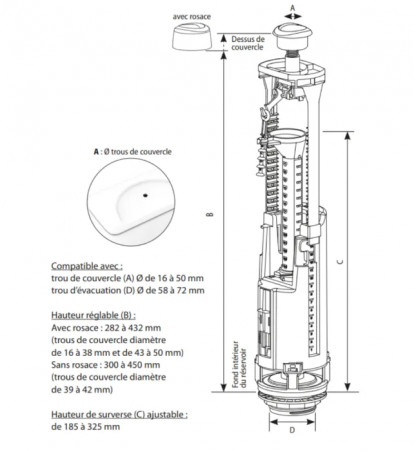 avec rosace

A

Dessus de couvercle

A : Ø trous de couvercle

B

C

Compatible avec :
trou de couvercle (A) Ø de 16 à 50 mm
trou d'évacuation (D) Ø de 58 à 72 mm

Hauteur réglable (B) :
Avec rosace : 282 à 432 mm
(trous de couvercle diamètre de 16 à 38 mm et de 43 à 50 mm)
Sans rosace : 300 à 450 mm
(trous de couvercle diamètre de 39 à 42 mm)

Hauteur de surverse (C) ajustable :
de 185 à 325 mm

Fond intérieur du réservoir

D