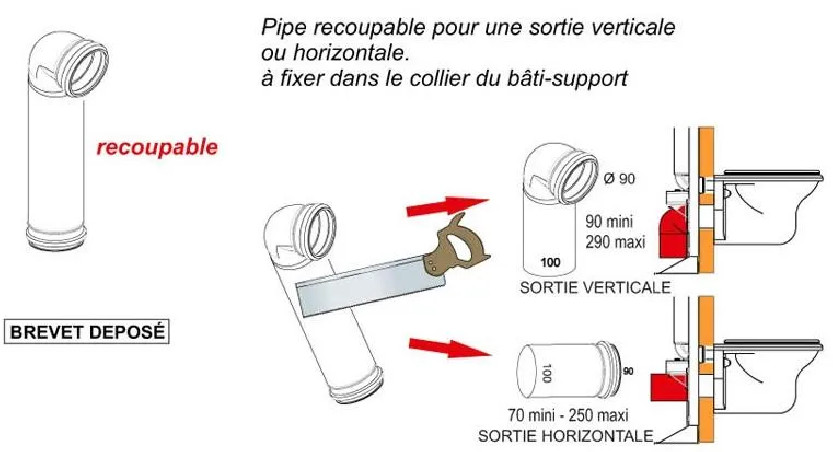 Pipe recoupable pour une sortie verticale ou horizontale.
à fixer dans le collier du bâti-support

recoupable

BREVET DEPOSÉ

Ø 90

90 mini
290 maxi

100

SORTIE VERTICALE

100

90

70 mini - 250 maxi

SORTIE HORIZONTALE