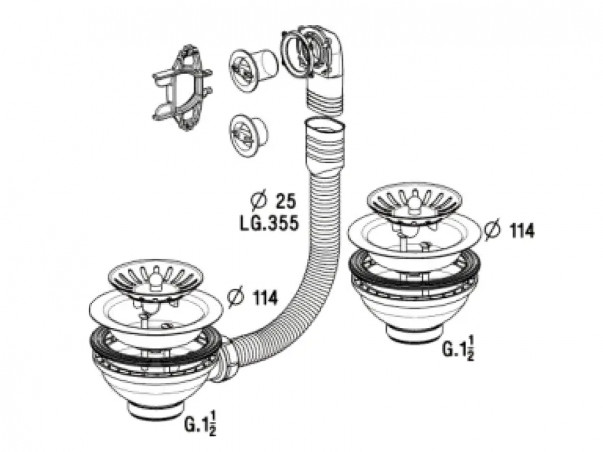 $\varnothing$ 25
LG.355

$\varnothing$ 114

$\varnothing$ 114

G.$1\frac{1}{2}$

G.$1\frac{1}{2}$