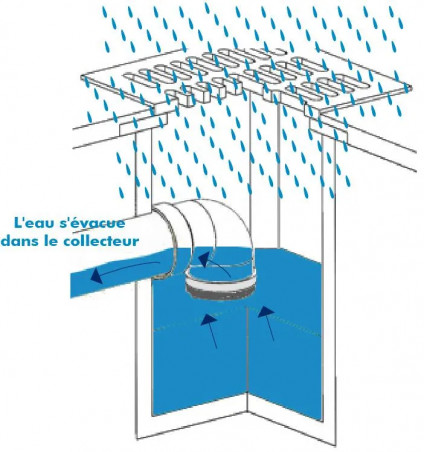 L'eau s'évacue dans le collecteur