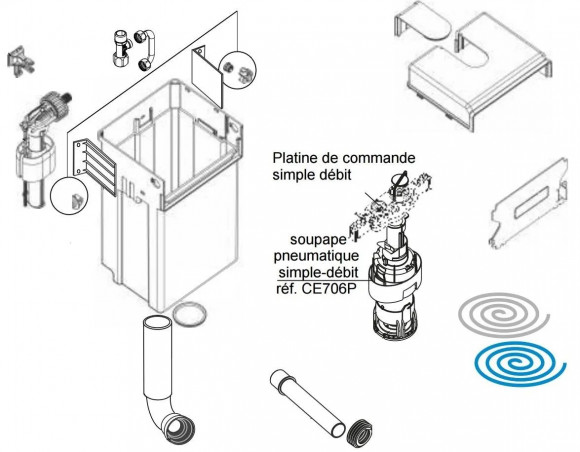 Platine de commande simple débit

soupape pneumatique simple-débit réf. CE706P