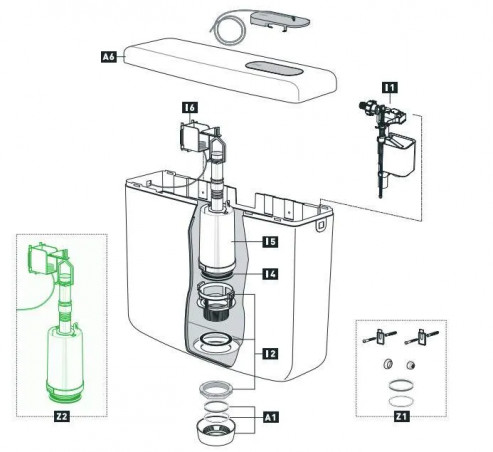 A6
I1
I6
I5
I4
I2
A1
Z2
Z1