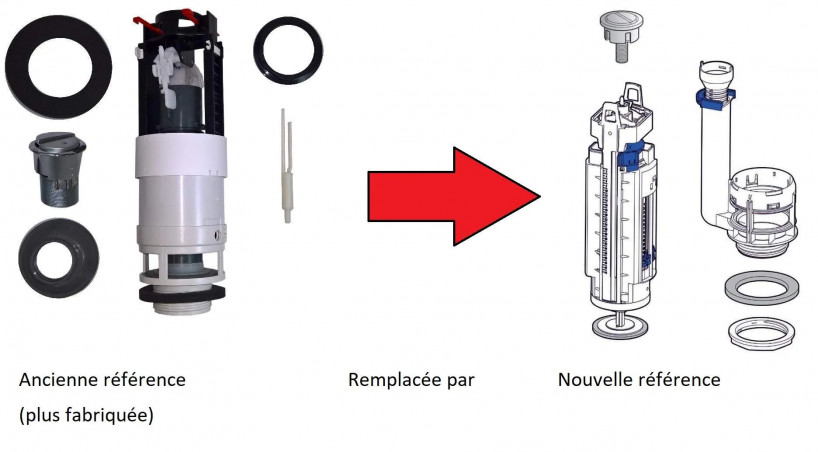 Ancienne référence
(plus fabriquée)

Remplacée par

Nouvelle référence