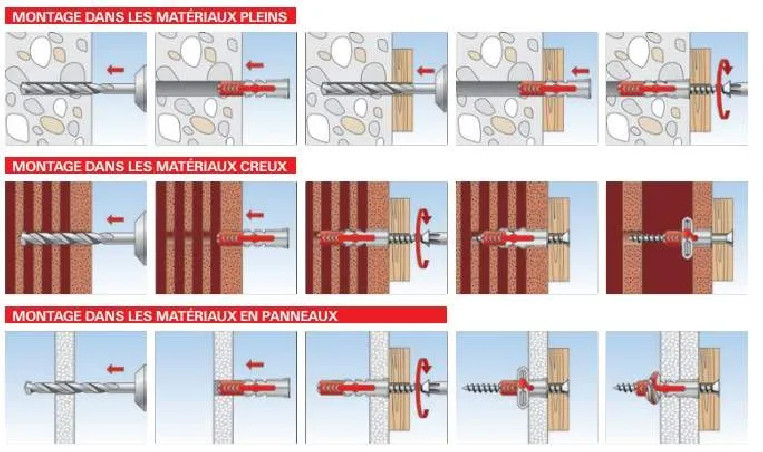 MONTAGE DANS LES MATÉRIAUX PLEINS

MONTAGE DANS LES MATÉRIAUX CREUX

MONTAGE DANS LES MATÉRIAUX EN PANNEAUX