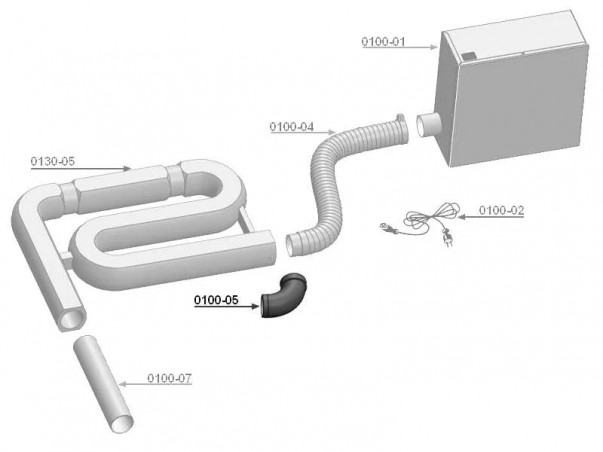 0100-01

0100-04

0130-05

0100-02

0100-05

0100-07