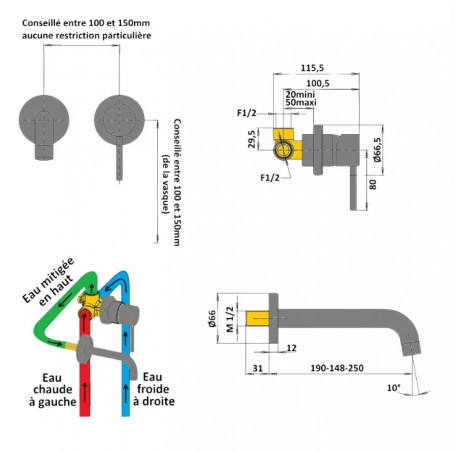 Conseillé entre 100 et 150mm
aucune restriction particulière

Conseillé entre 100 et 150mm
(de la vasque)

115,5
100,5
20mini
50maxi
F1/2
29,5
F1/2
Ø66,5
80

Eau mitigée
en haut

Eau
chaude
à gauche

Eau
froide
à droite

Ø66
M 1/2
12
31
190-148-250
10°