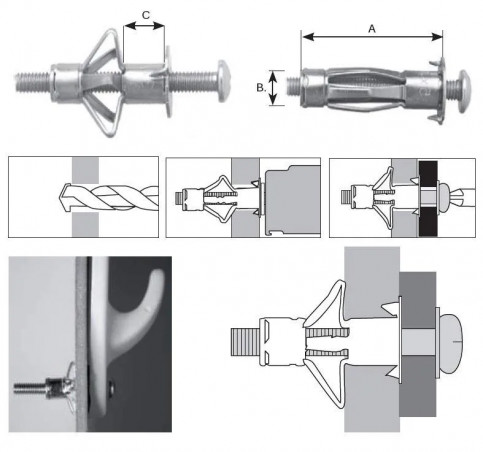 C

A

B.