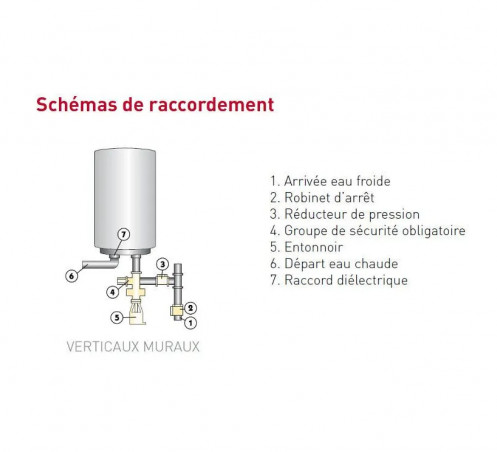 Schémas de raccordement

7
6
3
4
2
5
1

VERTICAUX MURAUX

1. Arrivée eau froide
2. Robinet d'arrêt
3. Réducteur de pression
4. Groupe de sécurité obligatoire
5. Entonnoir
6. Départ eau chaude
7. Raccord diélectrique