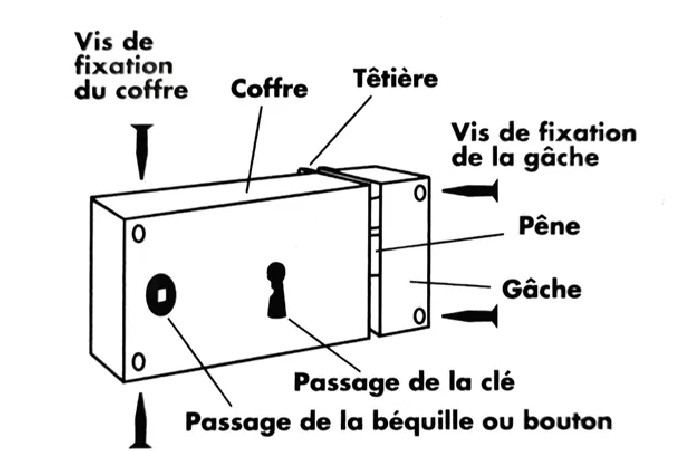 Vis de fixation du coffre

Coffre

Têtière

Vis de fixation de la gâche

Pêne

Gâche

Passage de la clé

Passage de la béquille ou bouton