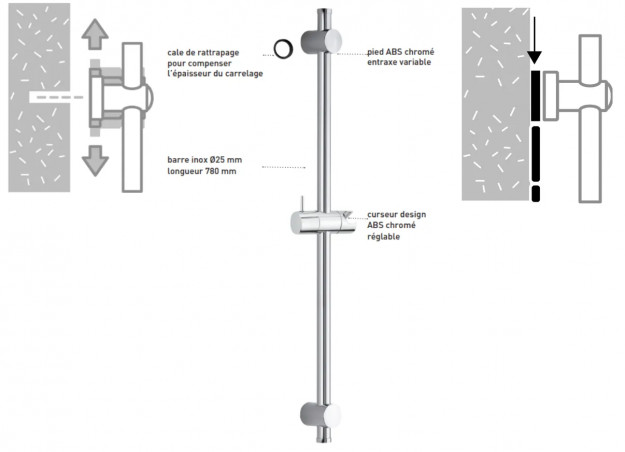 cale de rattrapage pour compenser l'épaisseur du carrelage

pied ABS chromé entraxe variable

barre inox Ø25 mm longueur 780 mm

curseur design ABS chromé réglable