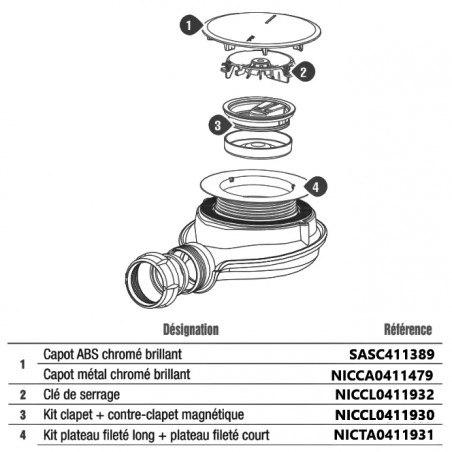 1

2

3

4

| | Désignation | Référence |
|---|---|---|
| 1 | Capot ABS chromé brillant | SASC411389 |
| | Capot métal chromé brillant | NICCA0411479 |
| 2 | Clé de serrage | NICCL0411932 |
| 3 | Kit clapet + contre-clapet magnétique | NICCL0411930 |
| 4 | Kit plateau fileté long + plateau fileté court | NICTA0411931 |