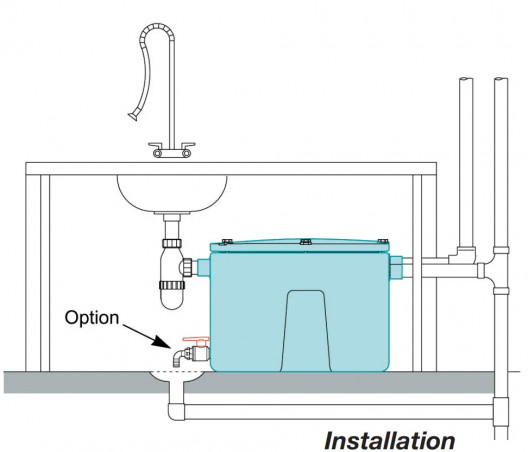 Option

Installation