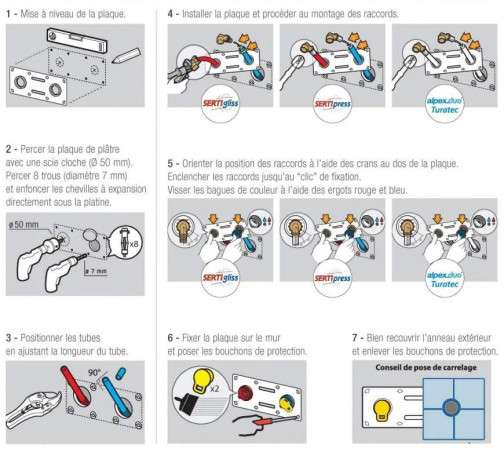 1 - Mise à niveau de la plaque.

2 - Percer la plaque de plâtre avec une scie cloche (Ø 50 mm). Percer 8 trous (diamètre 7 mm) et enfoncer les chevilles à expansion directement sous la platine.

ø 50 mm

x8

ø 7 mm

3 - Positionner les tubes en ajustant la longueur du tube.

90°

4 - Installer la plaque et procéder au montage des raccords.

SERTIgliss

SERTIpress

alpex.duo Turatec

5 - Orienter la position des raccords à l'aide des crans au dos de la plaque. Enclencher les raccords jusqu'au "clic" de fixation. Visser les bagues de couleur à l'aide des ergots rouge et bleu.

SERTIgliss

SERTIpress

alpex.duo Turatec

6 - Fixer la plaque sur le mur et poser les bouchons de protection.

x2

7 - Bien recouvrir l'anneau extérieur et enlever les bouchons de protection.

Conseil de pose de carrelage