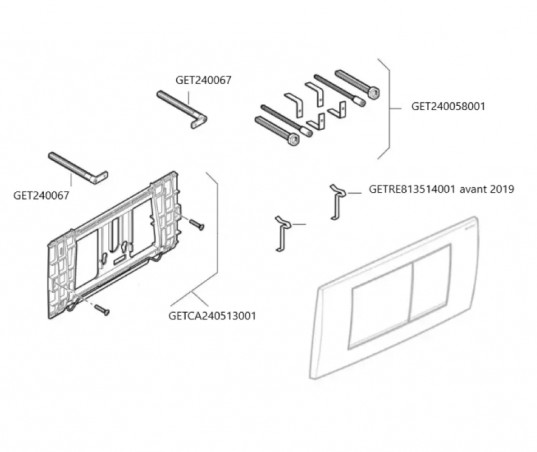 GET240067

GET240058001

GET240067

GETRE813514001 avant 2019

GETCA240513001