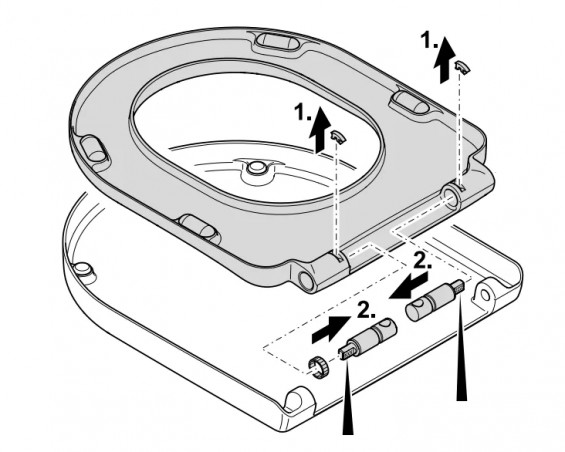 1.

1.

2.

2.