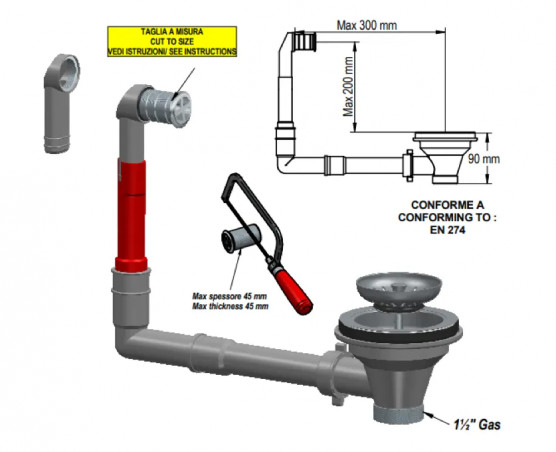 TAGLIA A MISURA
CUT TO SIZE
VEDI ISTRUZIONI/ SEE INSTRUCTIONS

Max 300 mm

Max 200 mm

90 mm

CONFORME A
CONFORMING TO :
EN 274

Max spessore 45 mm
Max thickness 45 mm

1½" Gas