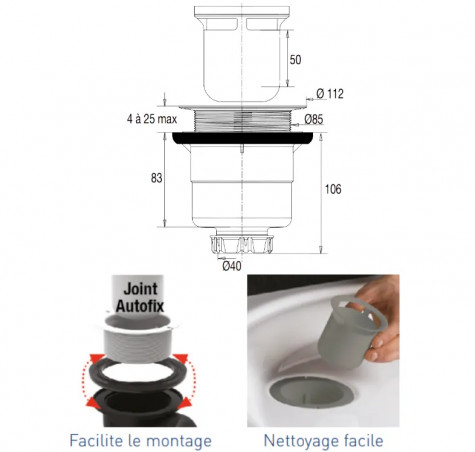 50

Ø 112

4 à 25 max

Ø85

83

106

Ø40

Joint Autofix

Facilite le montage

Nettoyage facile