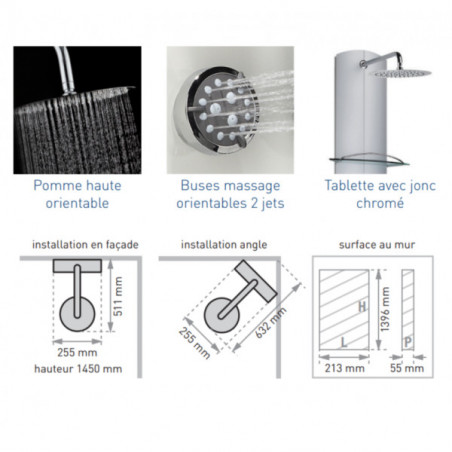 Pomme haute orientable

Buses massage orientables 2 jets

Tablette avec jonc chromé

installation en façade

511 mm

255 mm

hauteur 1450 mm

installation angle

255 mm

632 mm

surface au mur

H

L

1396 mm

P

213 mm

55 mm