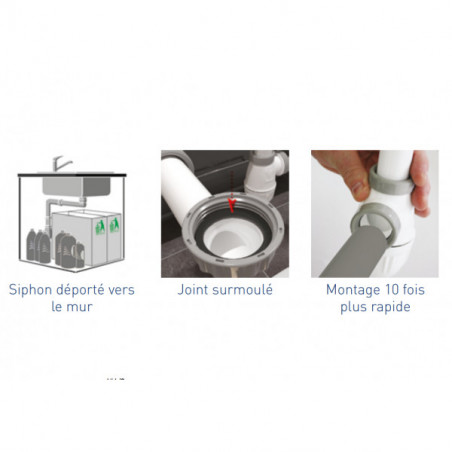 Siphon déporté vers le mur

Joint surmoulé

Montage 10 fois plus rapide