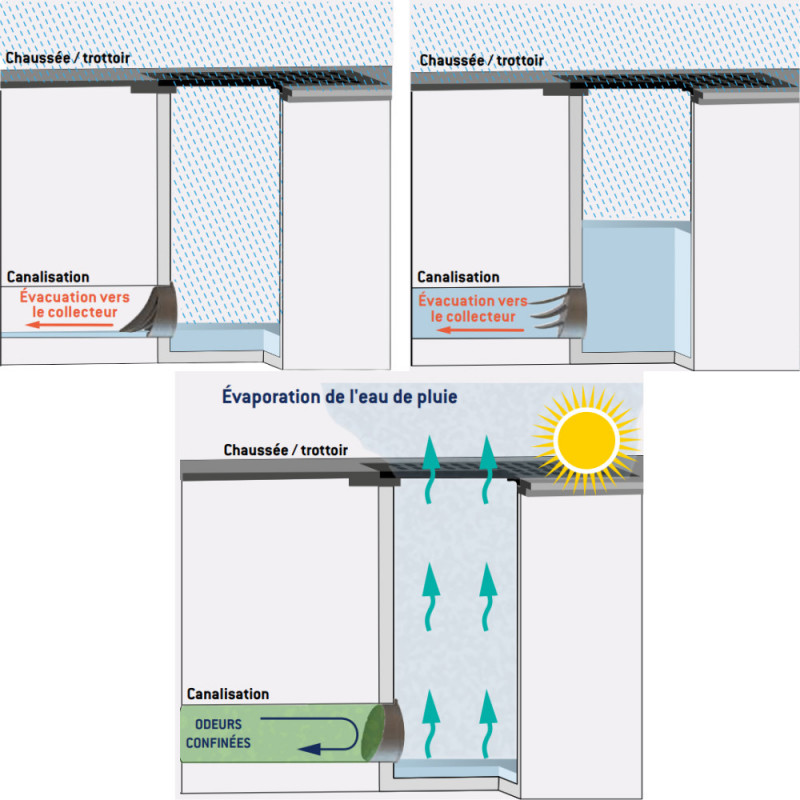 Chaussée / trottoir

Canalisation

Évacuation vers le collecteur

Chaussée / trottoir

Canalisation

Évacuation vers le collecteur

Évaporation de l'eau de pluie

Chaussée / trottoir

Canalisation

ODEURS CONFINÉES