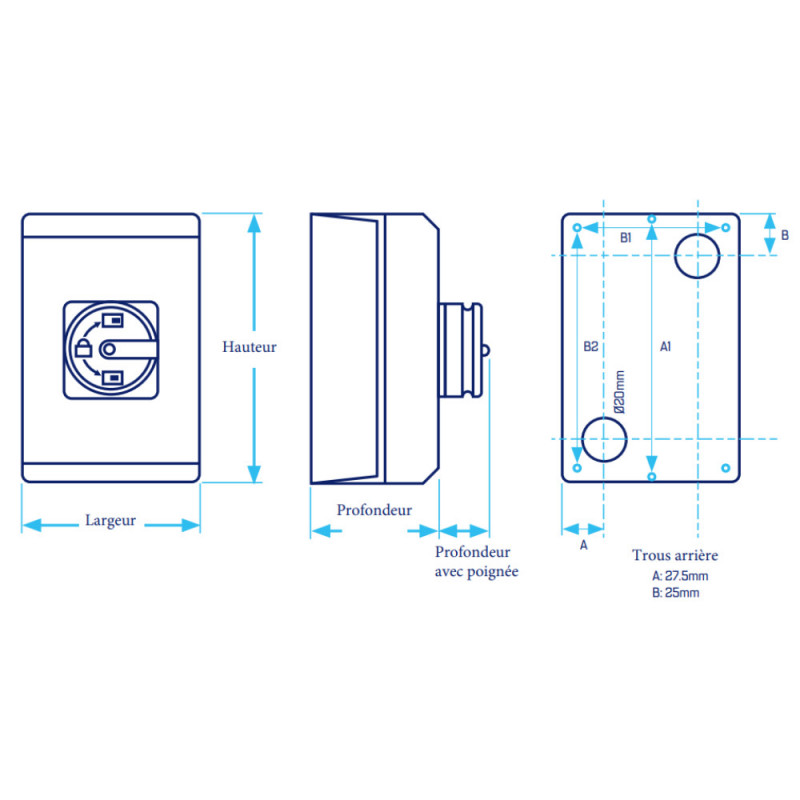 Hauteur

Largeur

Profondeur

Profondeur avec poignée

B1

B

B2

A1

Ø20mm

A

Trous arrière

A: 27.5mm
B: 25mm