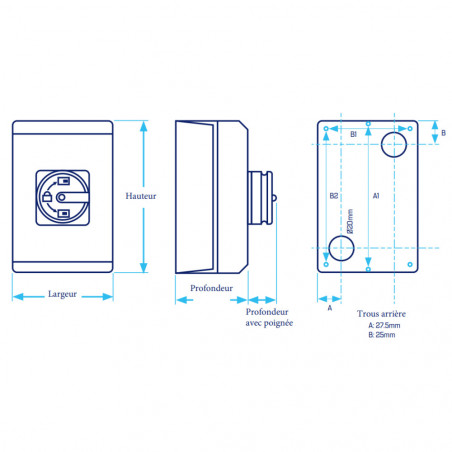 Hauteur

Largeur

Profondeur

Profondeur avec poignée

B1

B

B2

A1

Ø20mm

A

Trous arrière
A: 27.5mm
B: 25mm