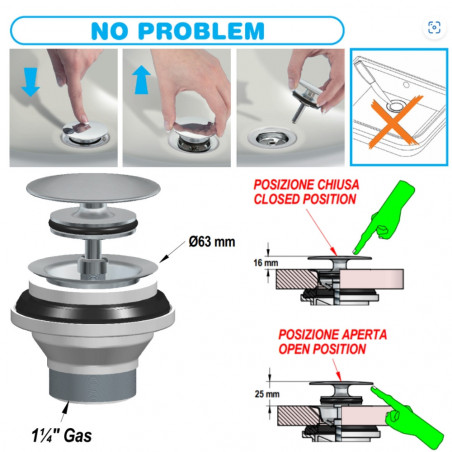 NO PROBLEM

Ø63 mm

1¼" Gas

POSIZIONE CHIUSA
CLOSED POSITION

16 mm

POSIZIONE APERTA
OPEN POSITION

25 mm