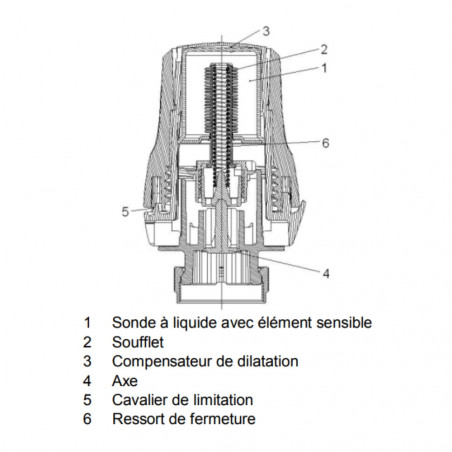 3
2
1
6
5
4

1 Sonde à liquide avec élément sensible
2 Soufflet
3 Compensateur de dilatation
4 Axe
5 Cavalier de limitation
6 Ressort de fermeture