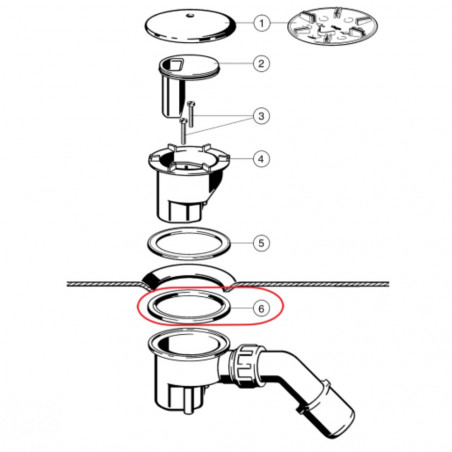 1
2
3
4
5
6