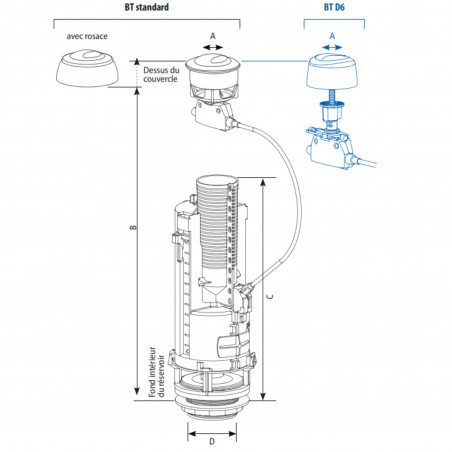 BT standard

BT D6

avec rosace

A

A

Dessus du couvercle

B

C

Fond intérieur du réservoir

D