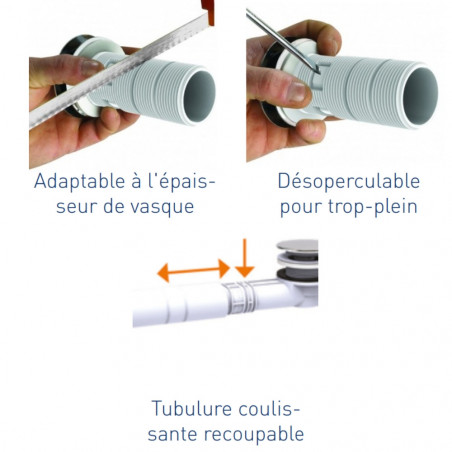 Adaptable à l'épaisseur de vasque

Désoperculable pour trop-plein

Tubulure coulissante recoupable