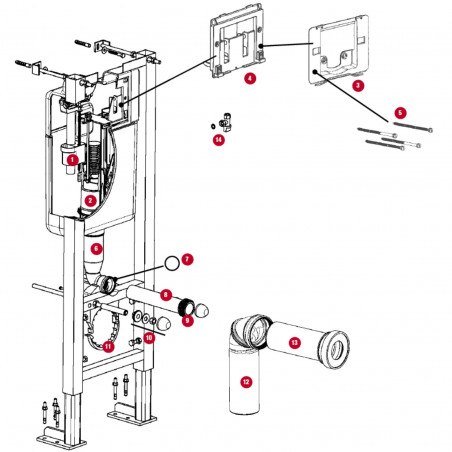 4
3
5
14
1
2
6
7
8
9
10
11
13
12