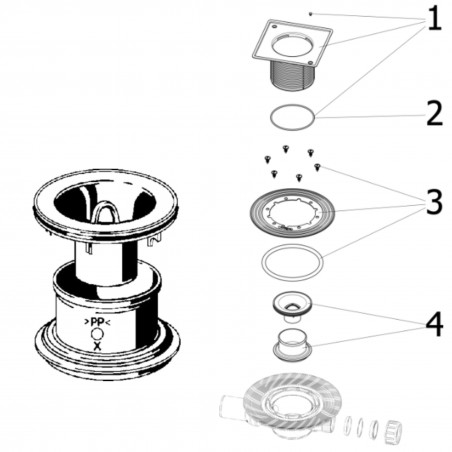 1
2
3
4
>PP<
X