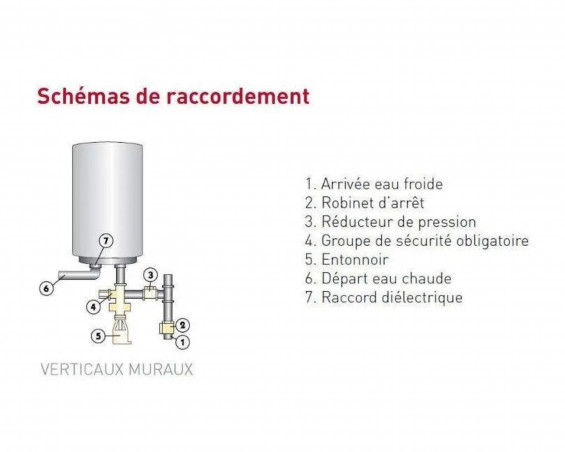 Schémas de raccordement

7

6

3

4

2

5

1

VERTICAUX MURAUX

1. Arrivée eau froide
2. Robinet d'arrêt
3. Réducteur de pression
4. Groupe de sécurité obligatoire
5. Entonnoir
6. Départ eau chaude
7. Raccord diélectrique