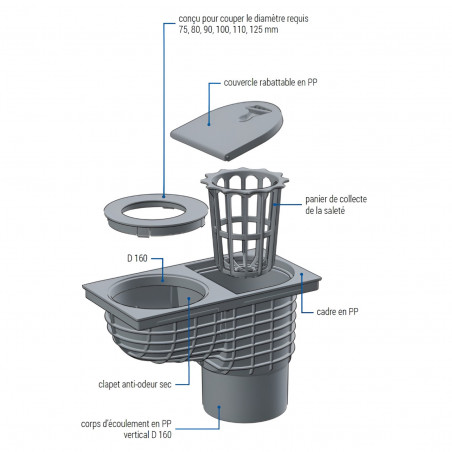 conçu pour couper le diamètre requis
75, 80, 90, 100, 110, 125 mm

couvercle rabattable en PP

panier de collecte
de la saleté

D 160

cadre en PP

clapet anti-odeur sec

corps d'écoulement en PP
vertical D 160