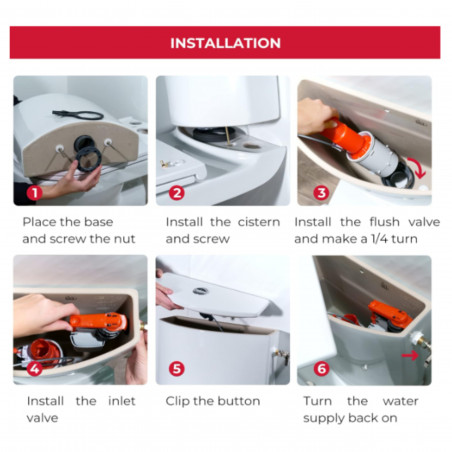 INSTALLATION

1

Place the base and screw the nut

2

Install the cistern and screw

3

Install the flush valve and make a 1/4 turn

4

Install the inlet valve

5

Clip the button

6

Turn the water supply back on