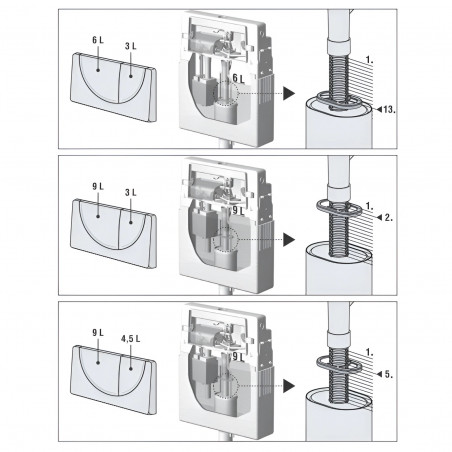 6 L
3 L
6 L
1.
13.

9 L
3 L
9 L
1.
2.

9 L
4,5 L
9 L
1.
5.