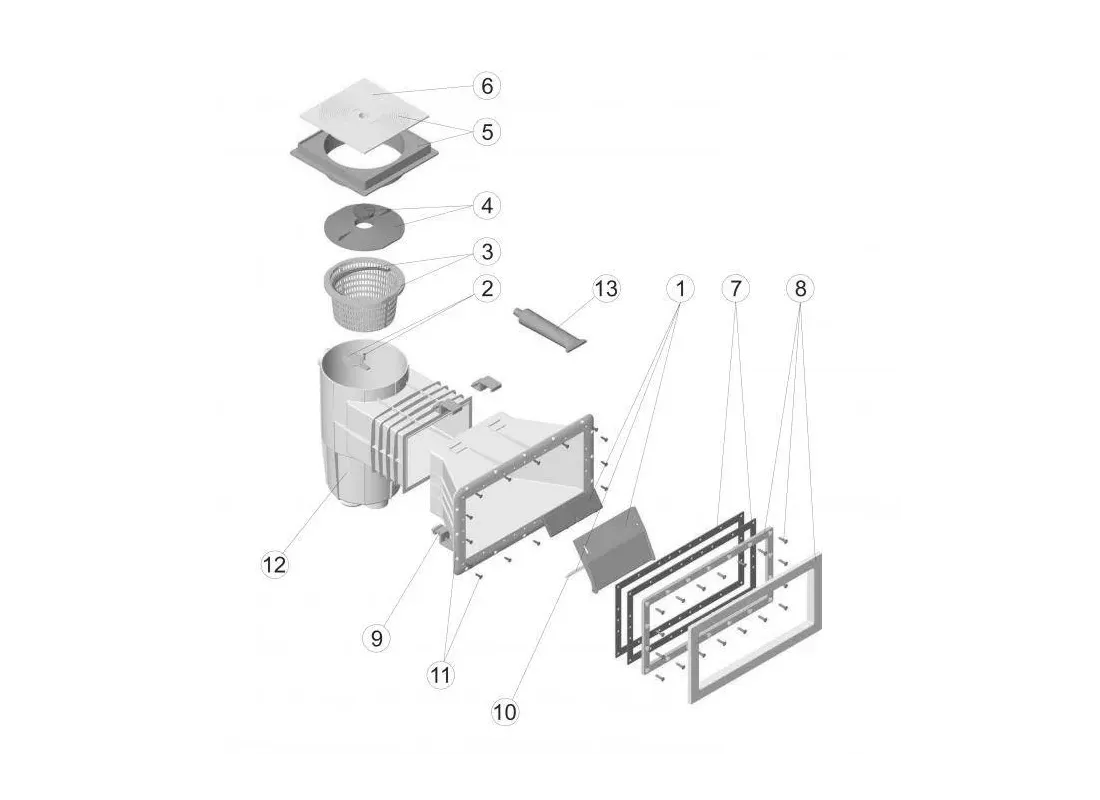 6
5
4
3
2
13
1
7
8
12
9
11
10